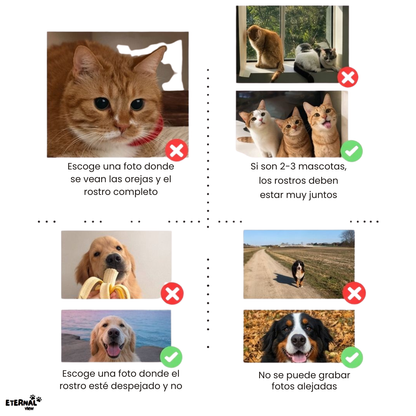 Escoge una foto donde se vean las orejas y el rostro completo

Si son 2-3 mascotas, los rostros deben estar muy juntos

Escoge una foto donde el rostro esté despejado y no

No se puede grabar fotos alejadas

ETERNAL VIEW